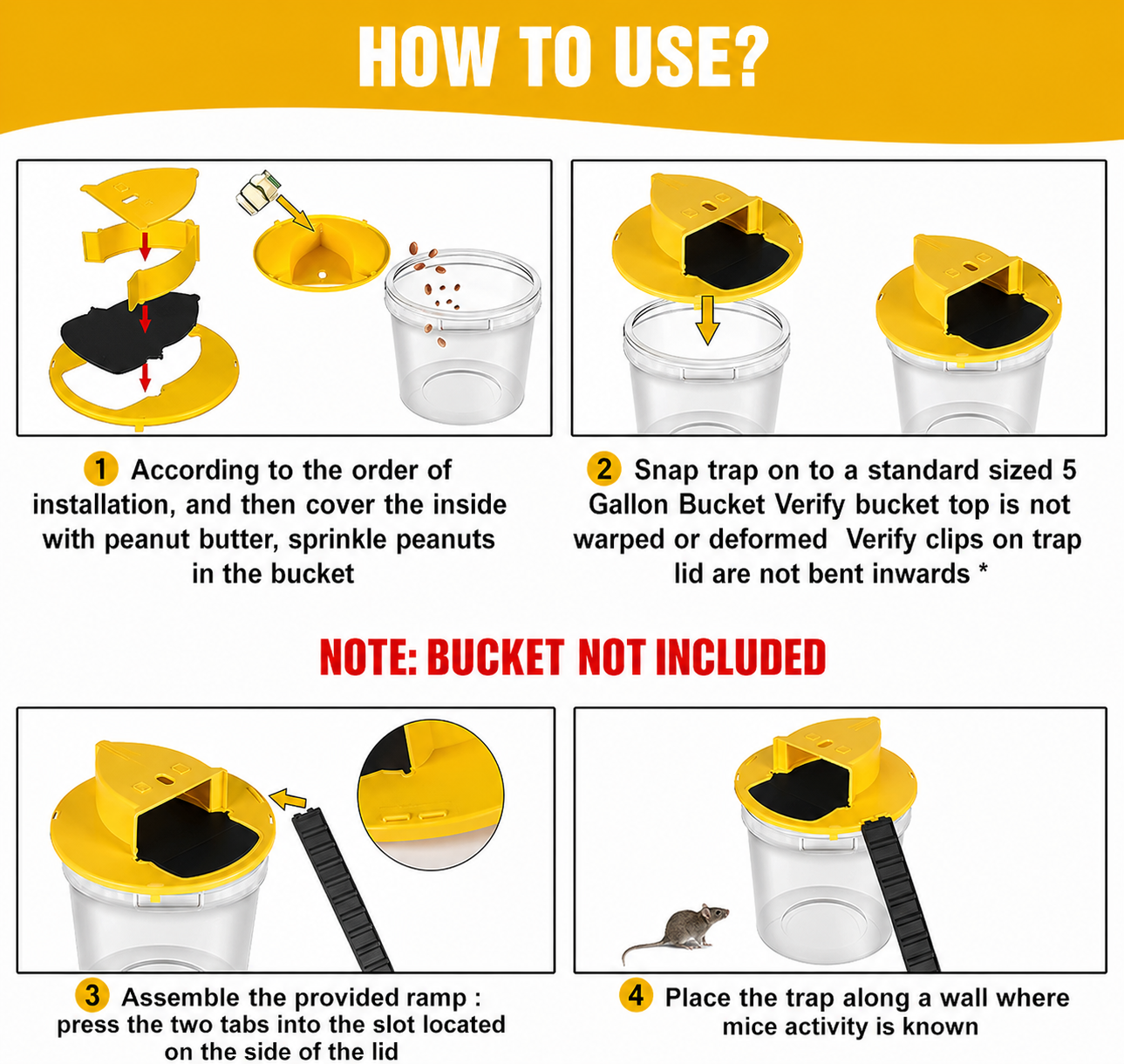 HOW TO USE?

1 According to the order of installation, and then cover the inside with peanut butter, sprinkle peanuts in the bucket

2 Snap trap on to a standard sized 5 Gallon Bucket Verify bucket top is not warped or deformed  Verify clips on trap lid are not bent inwards *

NOTE: BUCKET NOT INCLUDED

3 Assemble the provided ramp : press the two tabs into the slot located on the side of the lid

4 Place the trap along a wall where mice activity is known