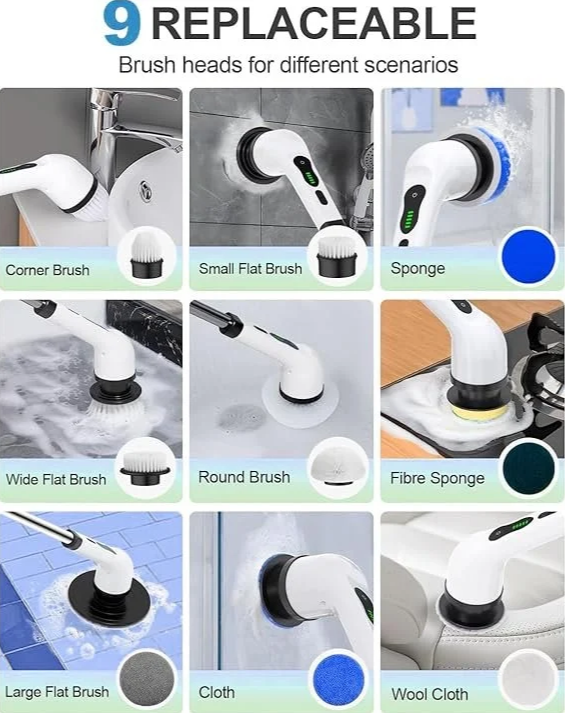 9 REPLACEABLE

Brush heads for different scenarios

Corner Brush

Small Flat Brush

Sponge

Wide Flat Brush

Round Brush

Fibre Sponge

Large Flat Brush

Cloth

Wool Cloth